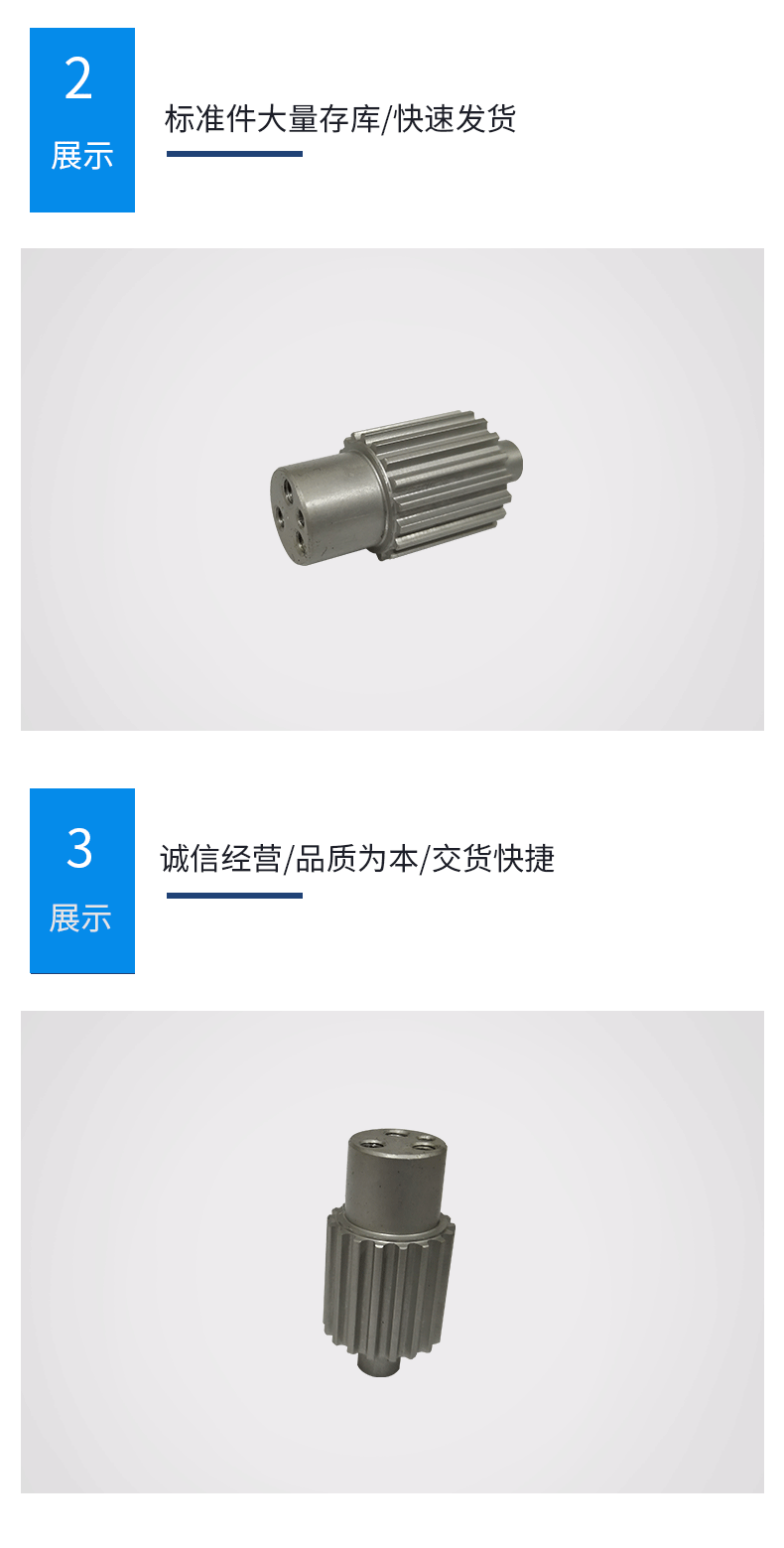 2
展示

标准件大量存库/快速发货

3
展示

诚信经营/品质为本/交货快捷